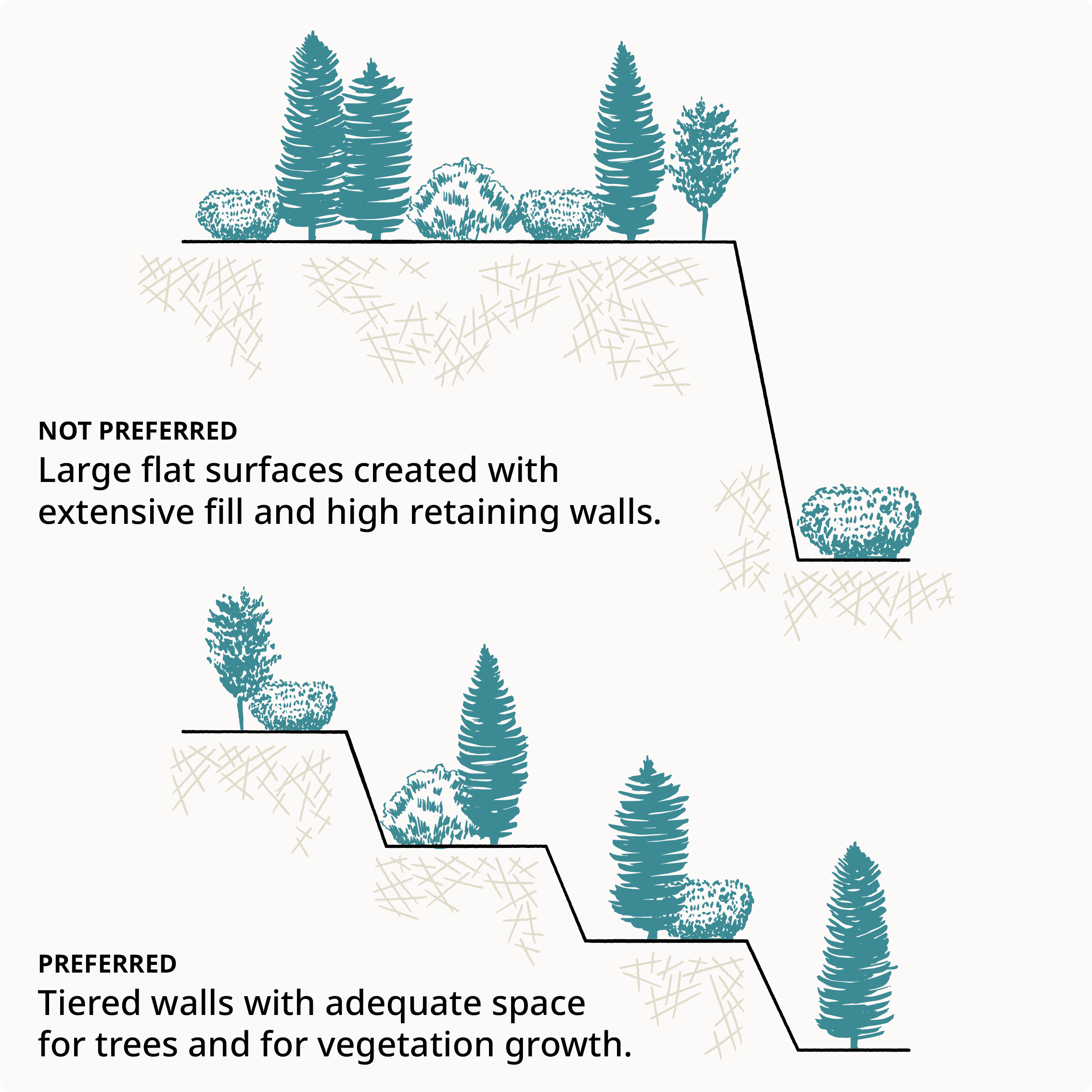 NOT PREFERRED
Large flat surfaces created with extensive fill and high retaining walls.

PREFERRED
Tiered walls with adequate space for trees and for vegetation growth.